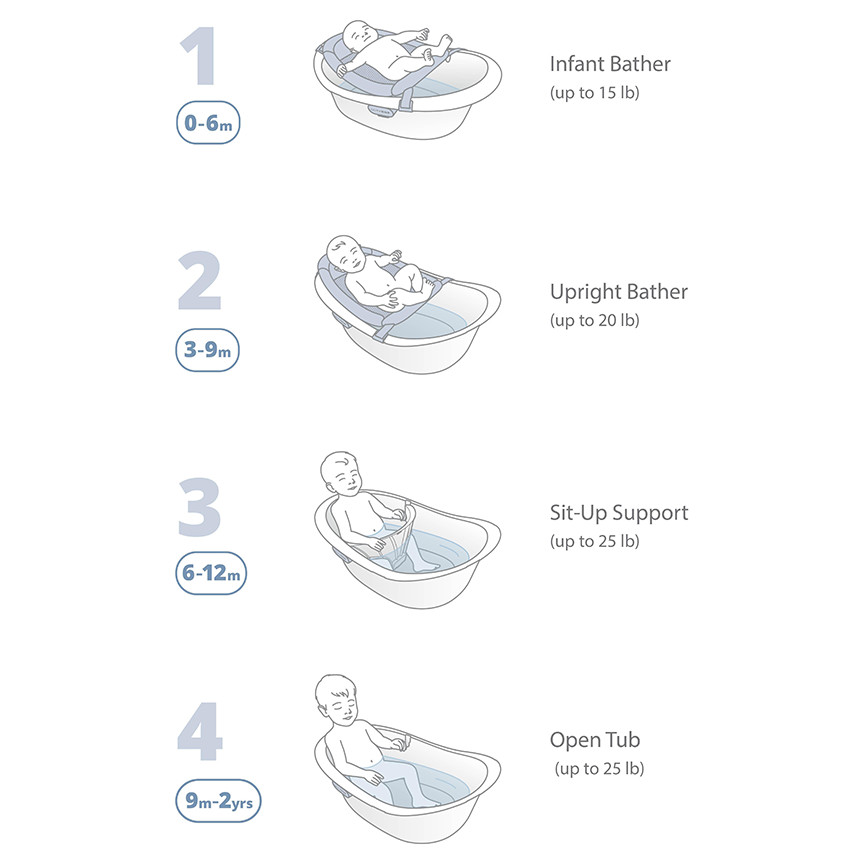 1
0-6m
Infant Bather
(up to 15 lb)

2
3-9m
Upright Bather
(up to 20 lb)

3
6-12m
Sit-Up Support
(up to 25 lb)

4
9m-2yrs
Open Tub
(up to 25 lb)